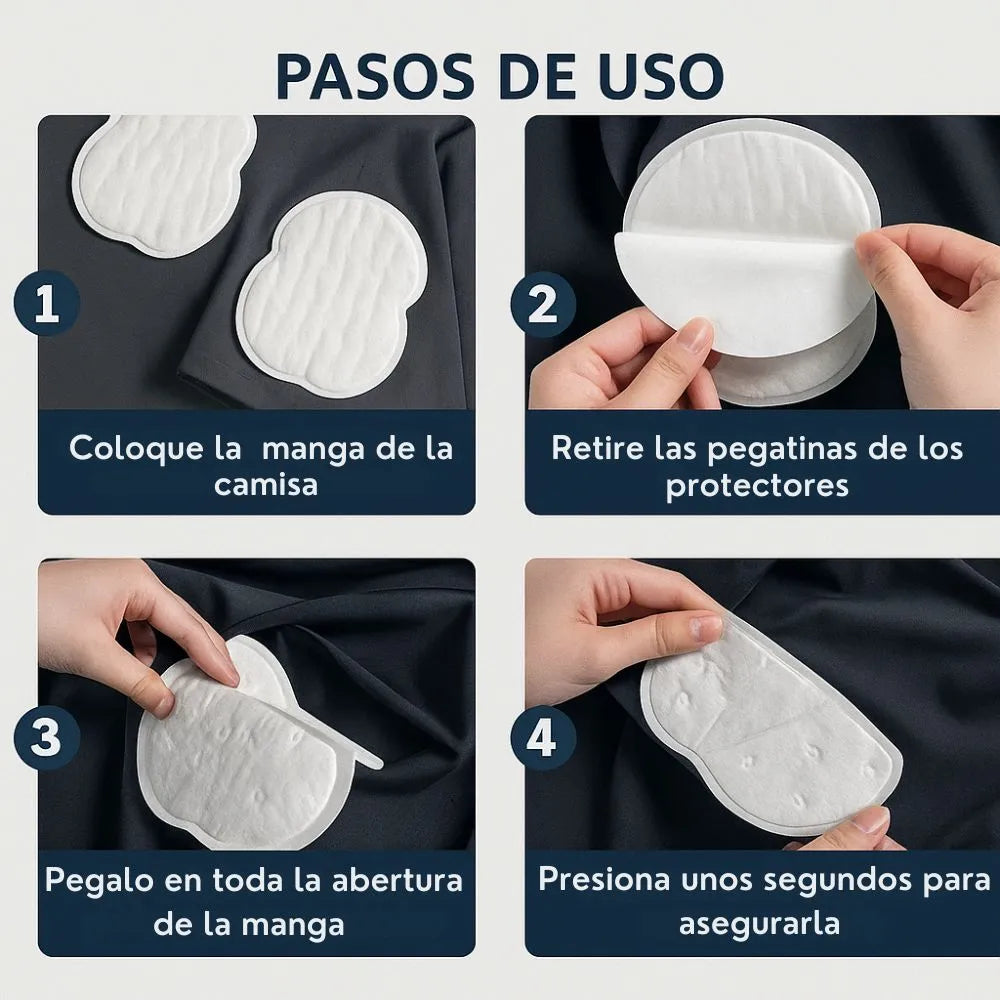 PASOS DE USO

1

Coloque la manga de la camisa

2

Retire las pegatinas de los protectores

3

Pegalo en toda la abertura de la manga

4

Presiona unos segundos para asegurarla